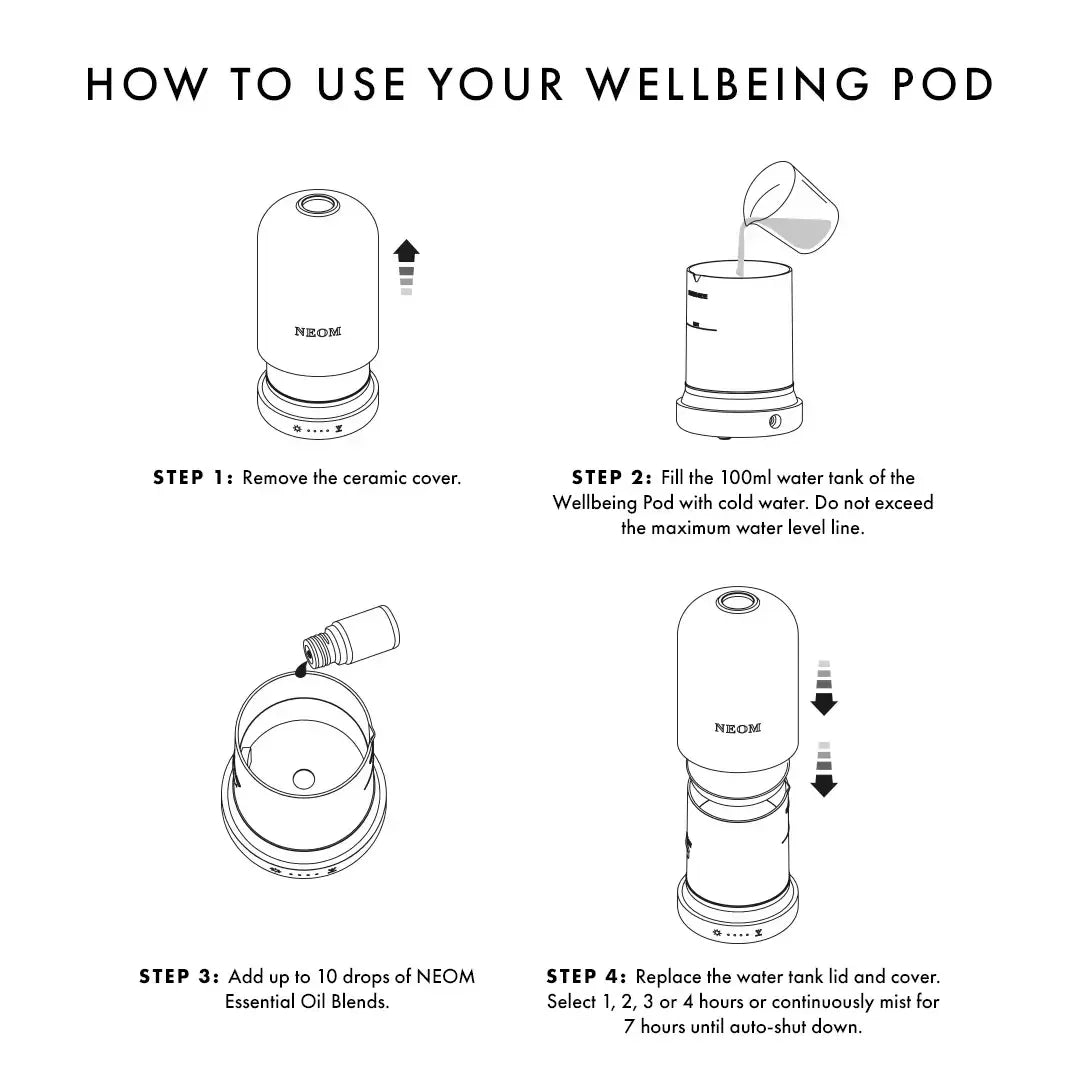 HOW TO USE YOUR WELLBEING POD

NEOM

STEP 1: Remove the ceramic cover.

STEP 2: Fill the 100ml water tank of the Wellbeing Pod with cold water. Do not exceed the maximum water level line.

STEP 3: Add up to 10 drops of NEOM Essential Oil Blends.

NEOM

STEP 4: Replace the water tank lid and cover. Select 1, 2, 3 or 4 hours or continuously mist for 7 hours until auto-shut down.